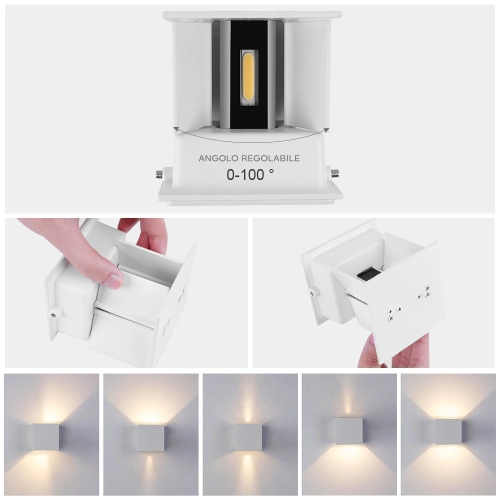 ANGOLO REGOLABILE
0-100 °